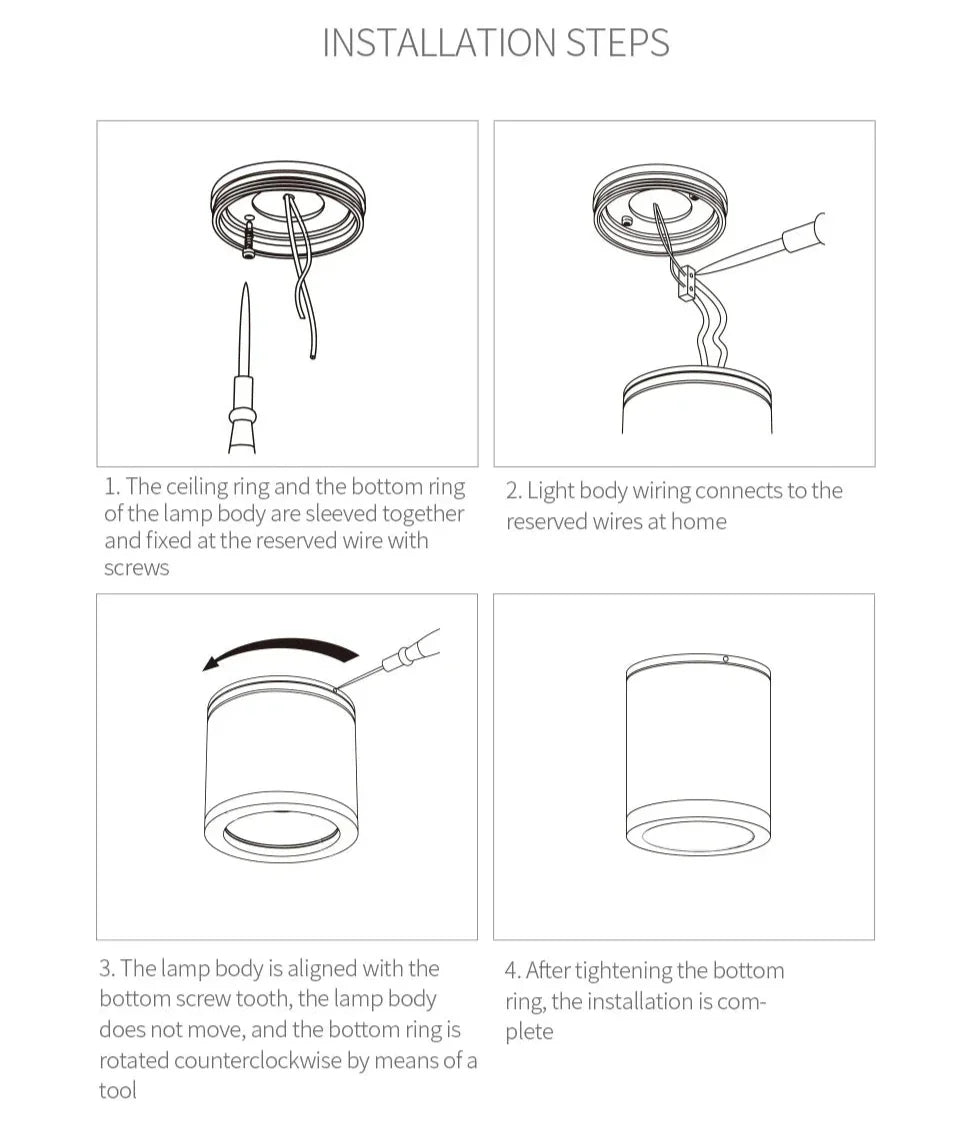 INSTALLATION STEPS

1. The ceiling ring and the bottom ring of the lamp body are sleeved together and fixed at the reserved wire with screws

2. Light body wiring connects to the reserved wires at home

3. The lamp body is aligned with the bottom screw tooth, the lamp body does not move, and the bottom ring is rotated counterclockwise by means of a tool

4. After tightening the bottom ring, the installation is complete