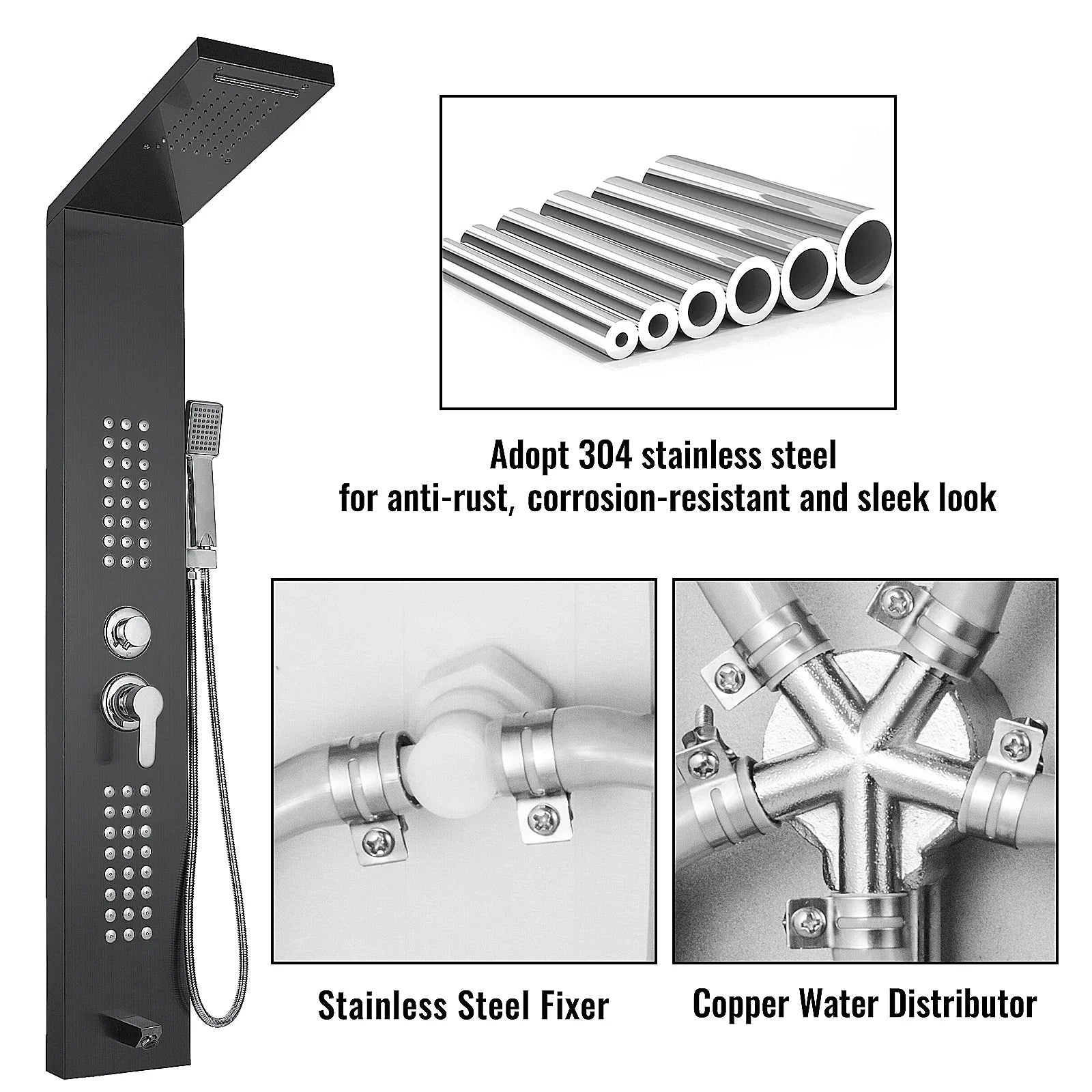 Adopt 304 stainless steel
for anti-rust, corrosion-resistant and sleek look

Stainless Steel Fixer

Copper Water Distributor