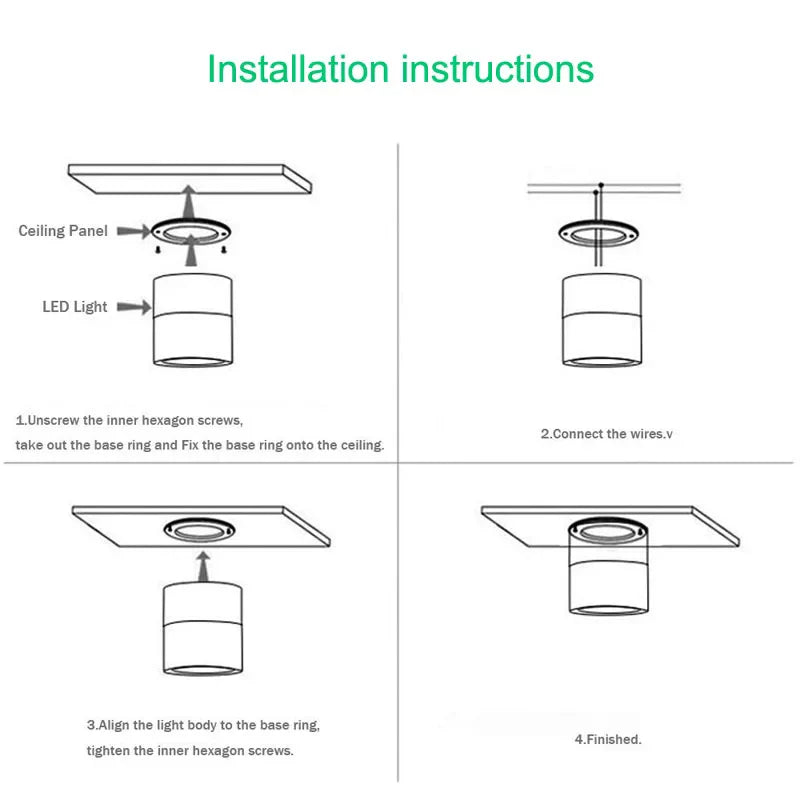 Installation instructions

Ceiling Panel

LED Light

1.Unscrew the inner hexagon screws, take out the base ring and Fix the base ring onto the ceiling.

2.Connect the wires.v

3.Align the light body to the base ring, tighten the inner hexagon screws.

4.Finished.