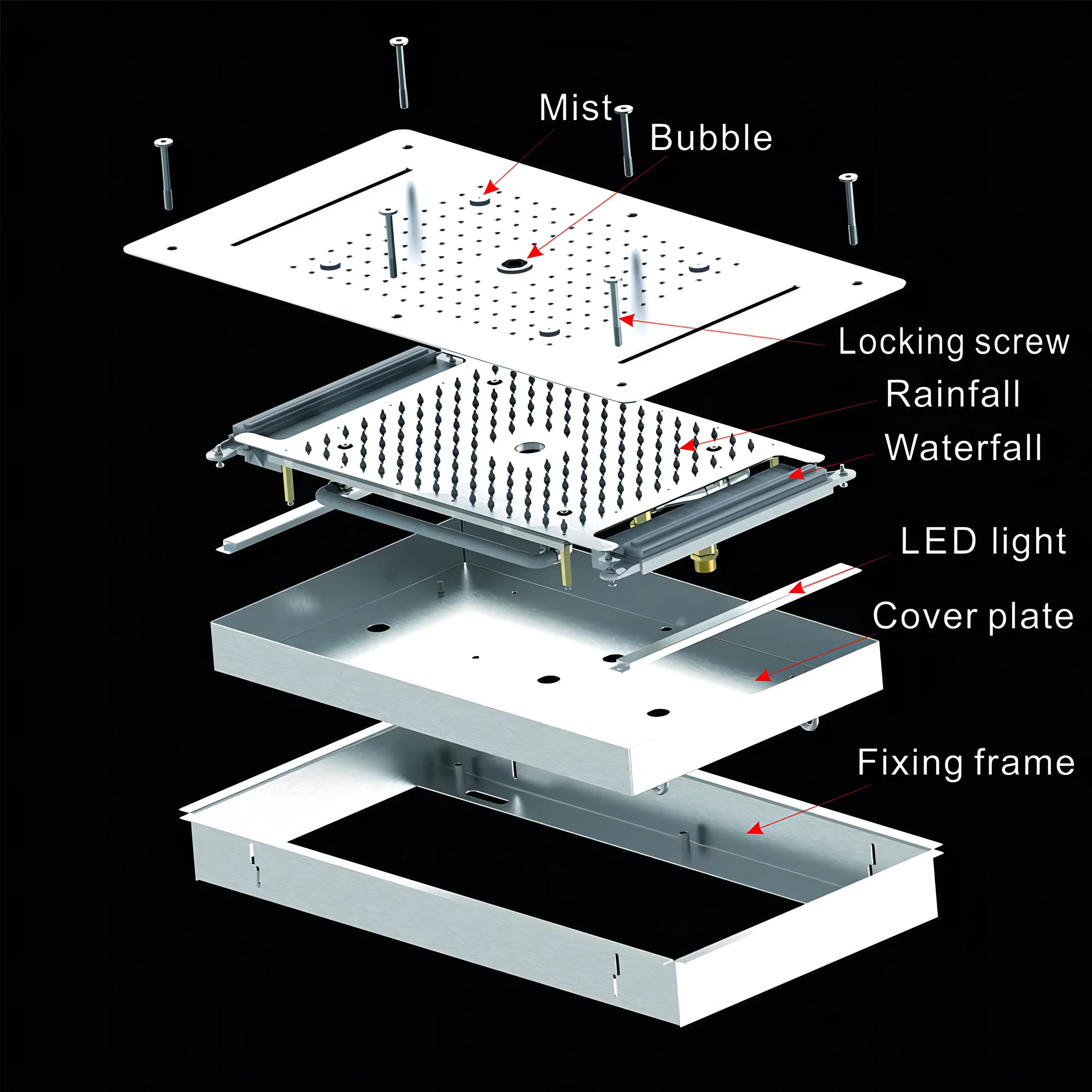 Mist
Bubble
Locking screw
Rainfall
Waterfall
LED light
Cover plate
Fixing frame