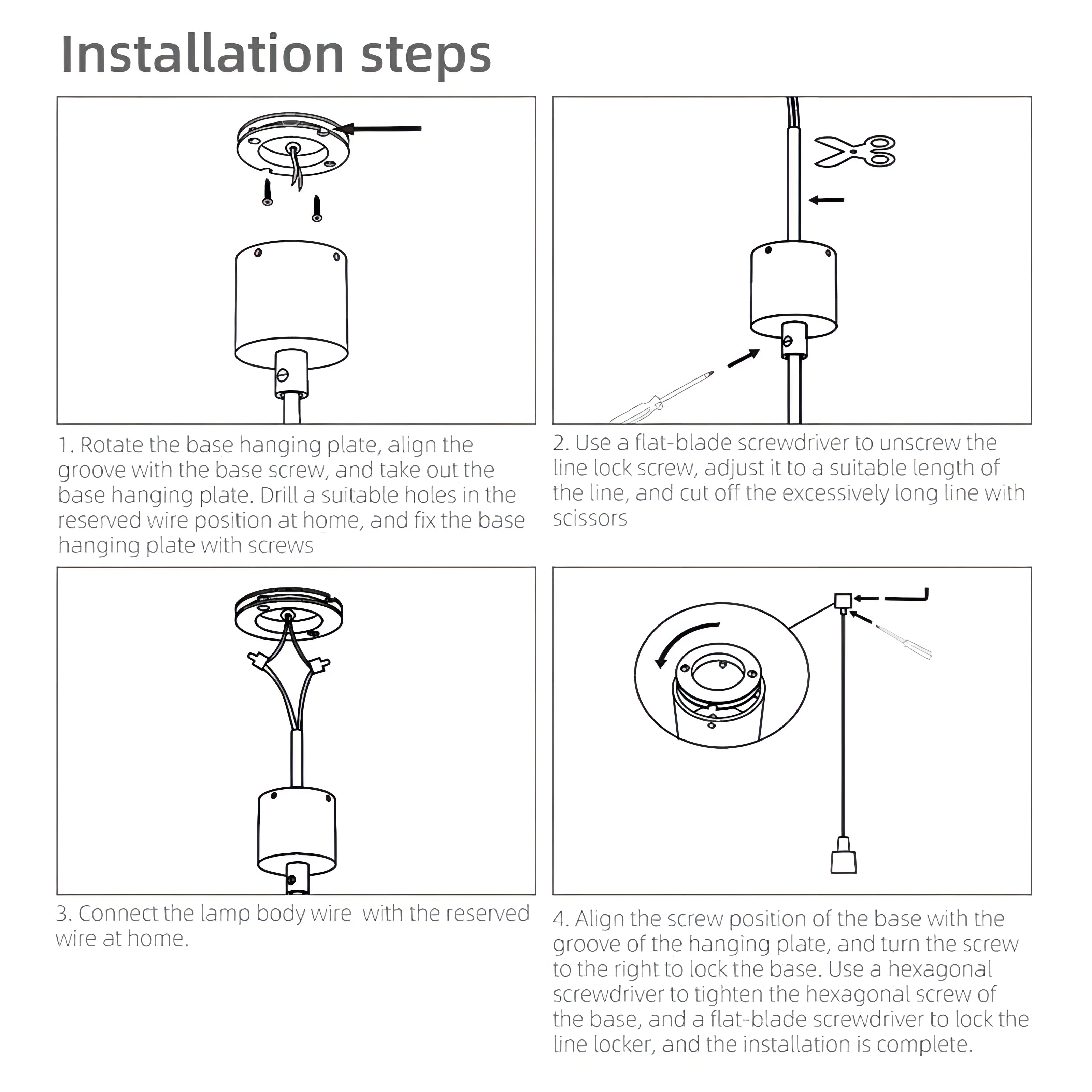 Installation steps

1. Rotate the base hanging plate, align the groove with the base screw, and take out the base hanging plate. Drill a suitable holes in the reserved wire position at home, and fix the base hanging plate with screws

2. Use a flat-blade screwdriver to unscrew the line lock screw, adjust it to a suitable length of the line, and cut off the excessively long line with scissors

3. Connect the lamp body wire  with the reserved wire at home.

4. Align the screw position of the base with the groove of the hanging plate, and turn the screw to the right to lock the base. Use a hexagonal screwdriver to tighten the hexagonal screw of the base, and a flat-blade screwdriver to lock the line locker, and the installation is complete.