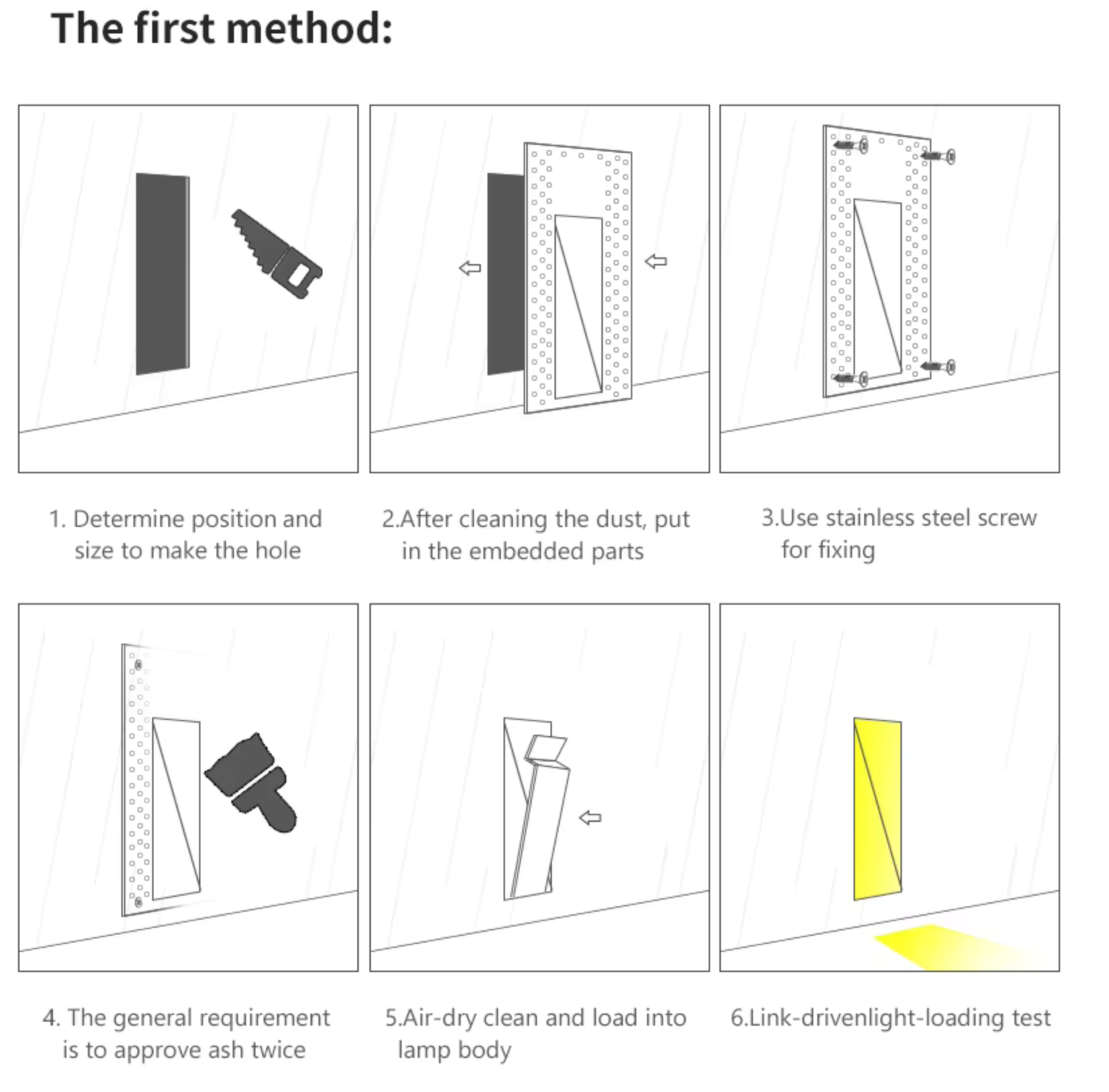 The first method:

1. Determine position and size to make the hole

2.After cleaning the dust, put in the embedded parts

3.Use stainless steel screw for fixing

4. The general requirement is to approve ash twice

5.Air-dry clean and load into lamp body

6.Link-drivenlight-loading test