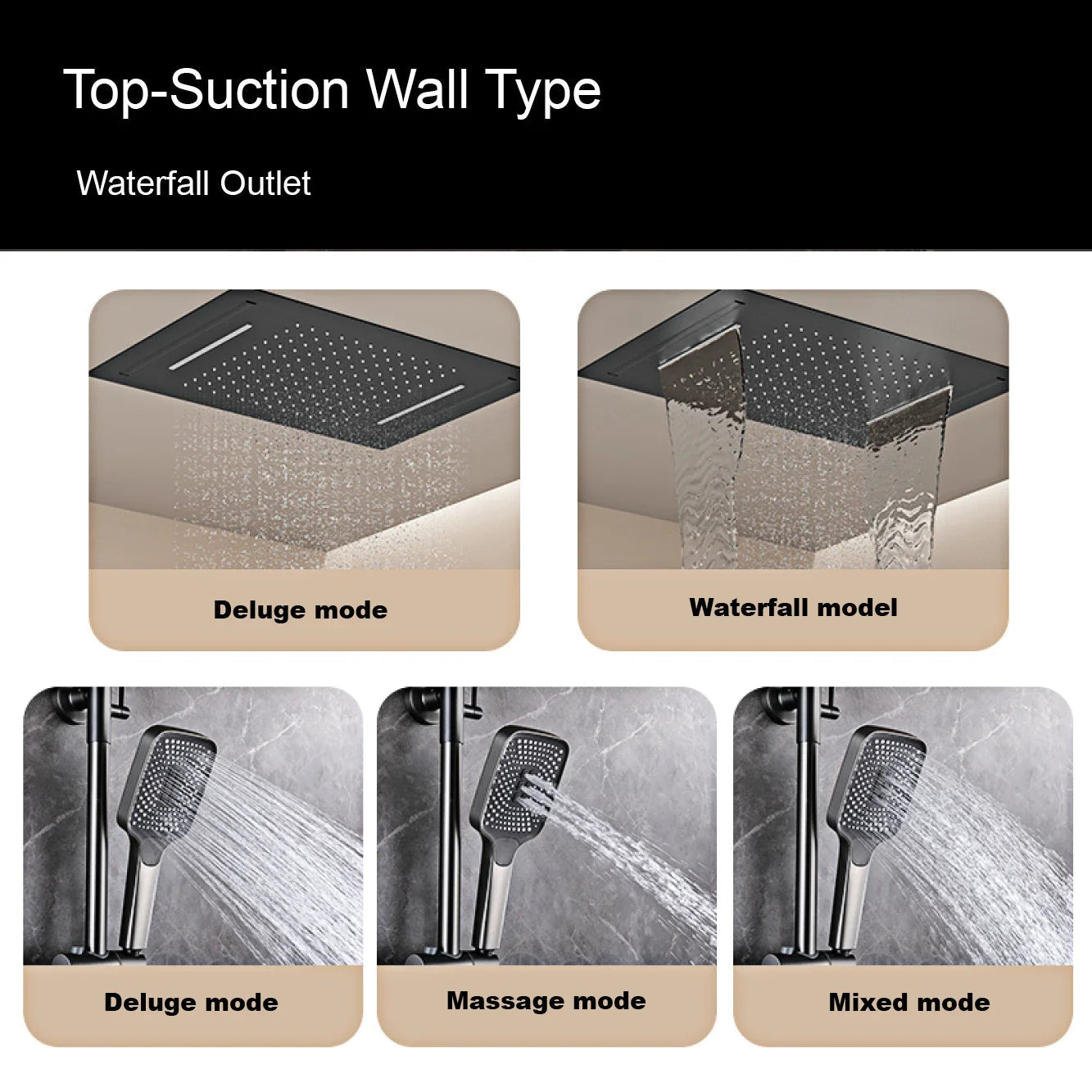 Top-Suction Wall Type

Waterfall Outlet

Deluge mode

Waterfall model

Deluge mode

Massage mode

Mixed mode