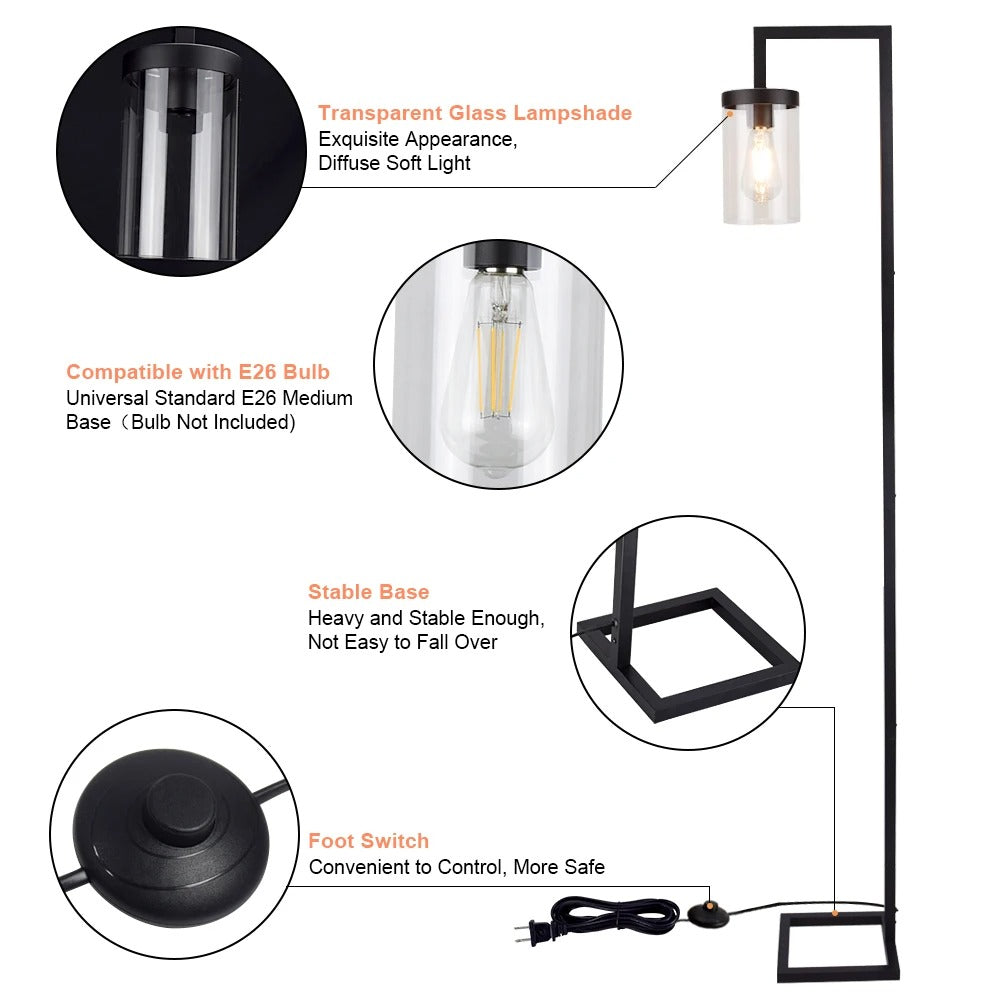 Transparent Glass Lampshade
Exquisite Appearance, Diffuse Soft Light

Compatible with E26 Bulb
Universal Standard E26 Medium Base（Bulb Not Included)

Stable Base
Heavy and Stable Enough, Not Easy to Fall Over

Foot Switch
Convenient to Control, More Safe