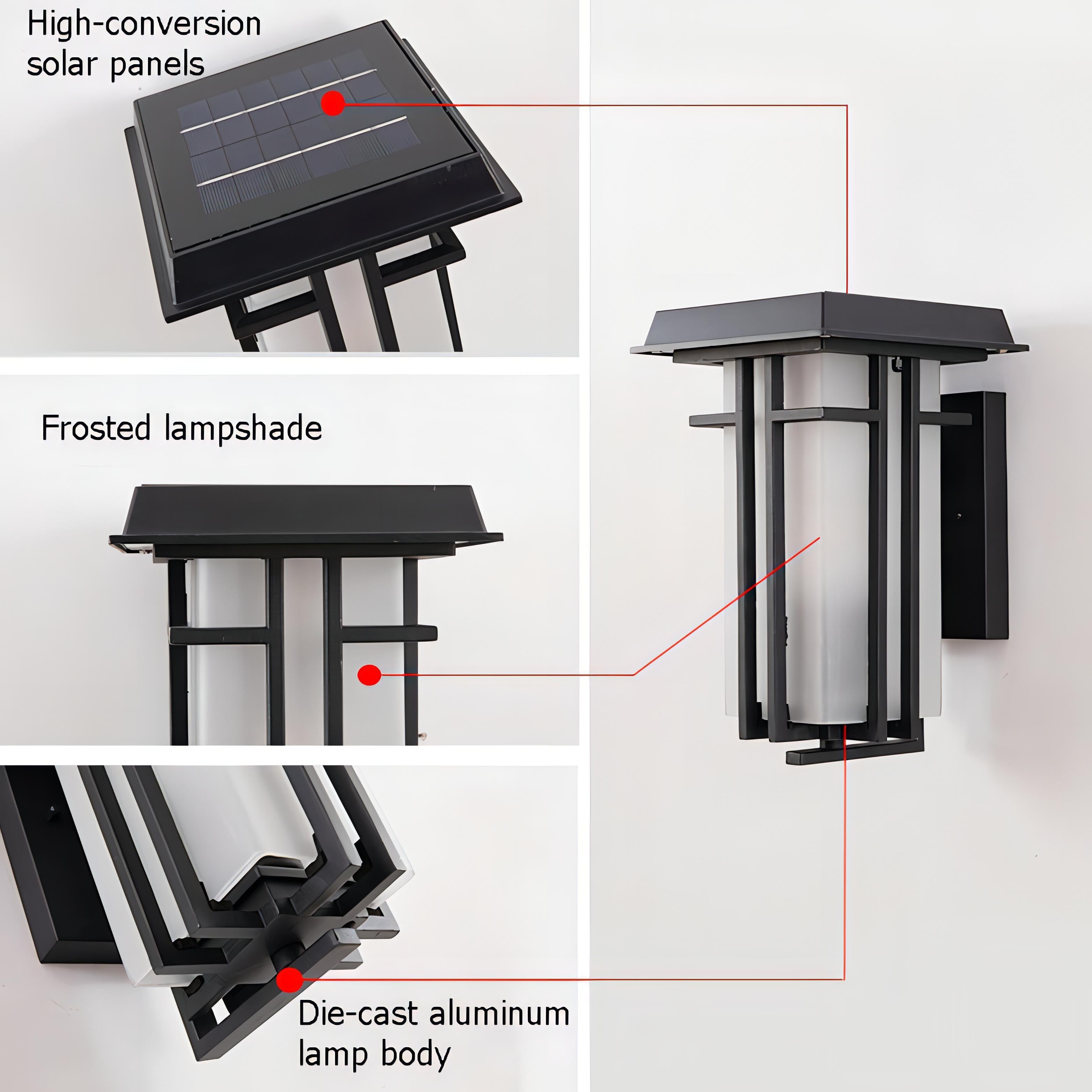 High-conversion solar panels

Frosted lampshade

Die-cast aluminum lamp body