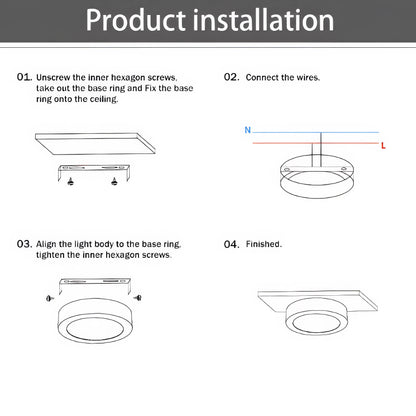 Product installation

01. Unscrew the inner hexagon screws, take out the base ring and Fix the base ring onto the ceiling.

02. Connect the wires.

N

L

03. Align the light body to the base ring, tighten the inner hexagon screws.

04. Finished.