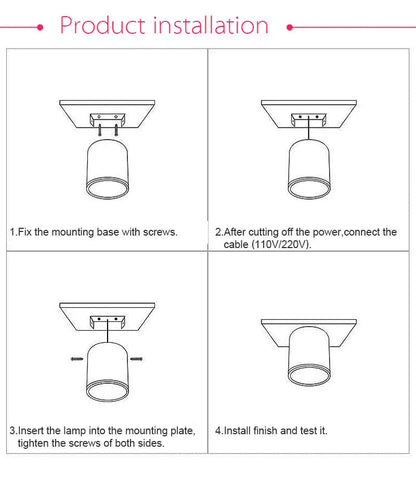 Product installation

1.Fix the mounting base with screws.

2.After cutting off the power,connect the cable (110V/220V).

3.Insert the lamp into the mounting plate, tighten the screws of both sides.

4.Install finish and test it.