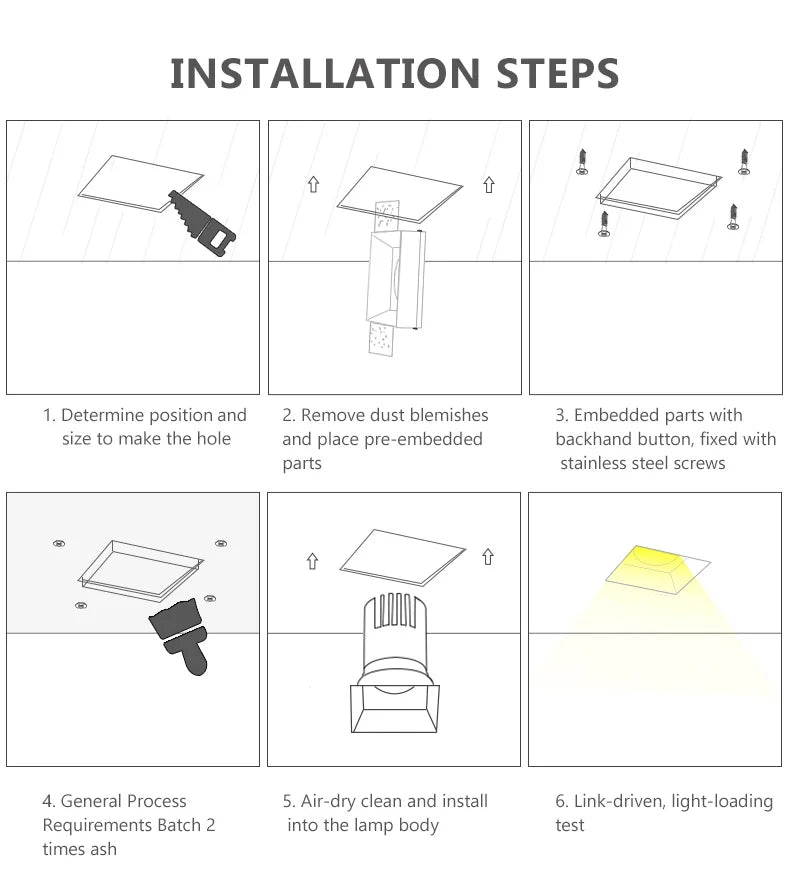 INSTALLATION STEPS

1. Determine position and size to make the hole

2. Remove dust blemishes and place pre-embedded parts

3. Embedded parts with backhand button, fixed with stainless steel screws

4. General Process Requirements Batch 2 times ash

5. Air-dry clean and install into the lamp body

6. Link-driven, light-loading test