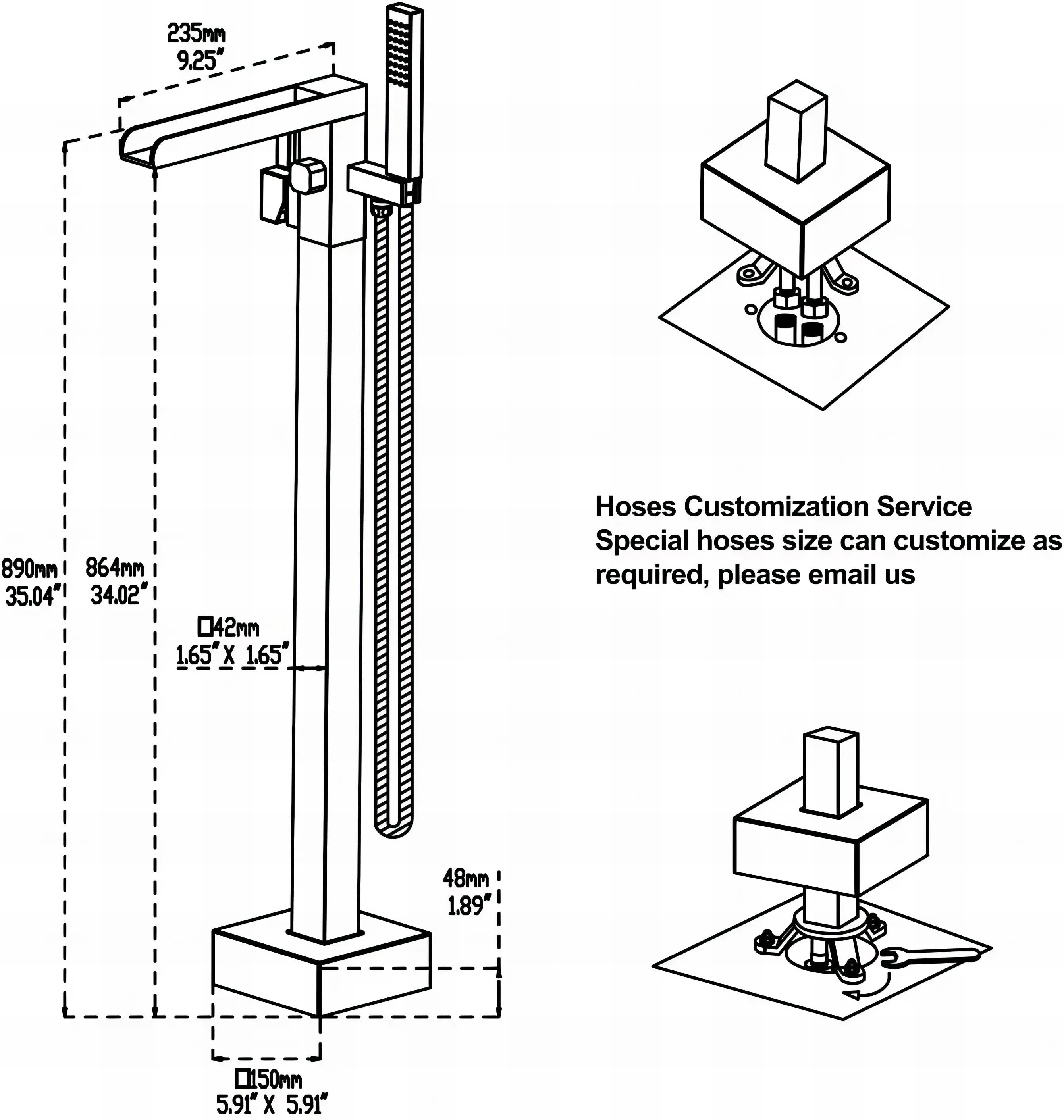 235mm
9.25"

890mm
35.04"

864mm
34.02"

□42mm
1.65" X 1.65"

48mm
1.89"

□150mm
5.91" X 5.91"

Hoses Customization Service
Special hoses size can customize as required, please email us