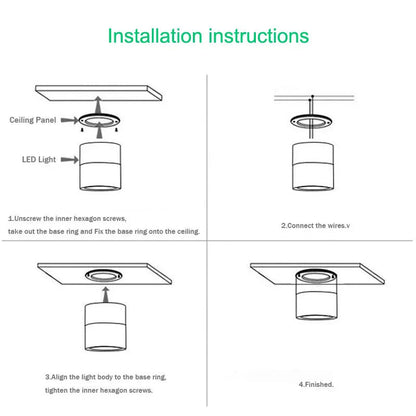 Installation instructions

Ceiling Panel

LED Light

1.Unscrew the inner hexagon screws, take out the base ring and Fix the base ring onto the ceiling.

2.Connect the wires.v

3.Align the light body to the base ring, tighten the inner hexagon screws.

4.Finished.