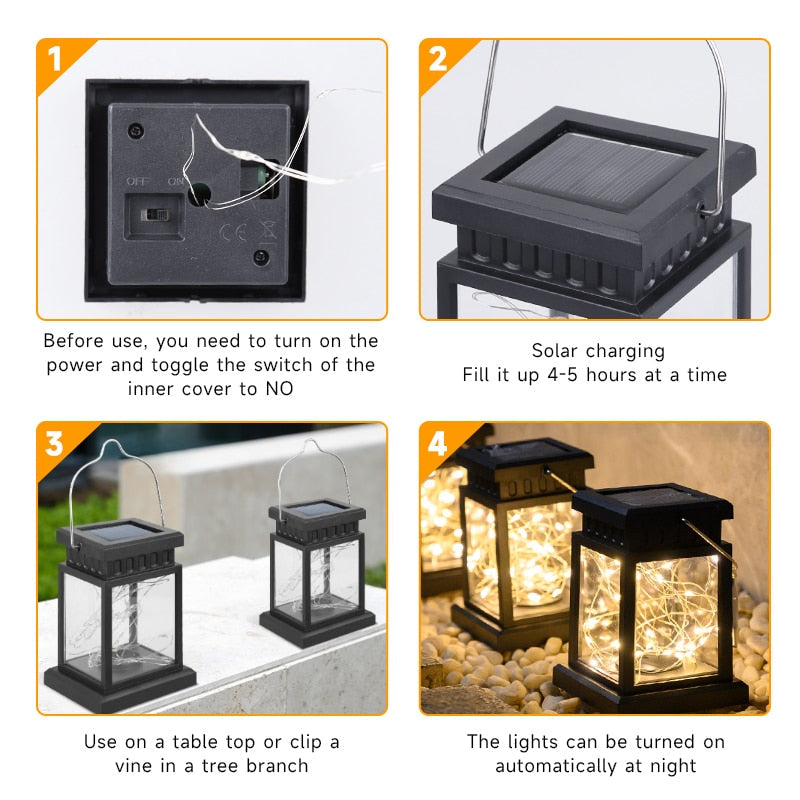 1

OFF ON

CE

Before use, you need to turn on the power and toggle the switch of the inner cover to NO

2

Solar charging
Fill it up 4-5 hours at a time

3

Use on a table top or clip a vine in a tree branch

4

The lights can be turned on automatically at night