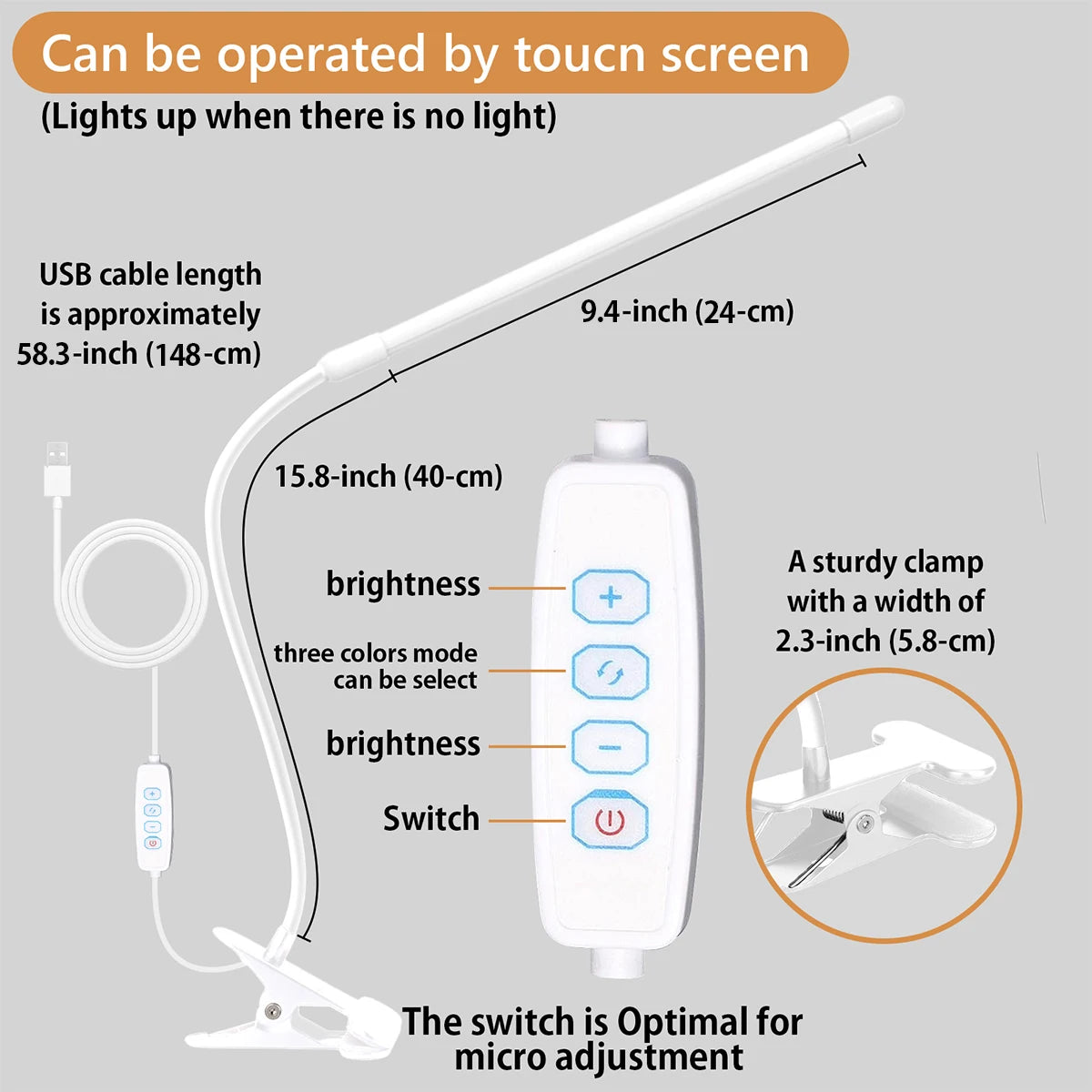 Can be operated by toucn screen
(Lights up when there is no light)

USB cable length is approximately 58.3-inch (148-cm)

9.4-inch (24-cm)

15.8-inch (40-cm)

brightness

three colors mode can be select

brightness

Switch

A sturdy clamp with a width of 2.3-inch (5.8-cm)

The switch is Optimal for micro adjustment