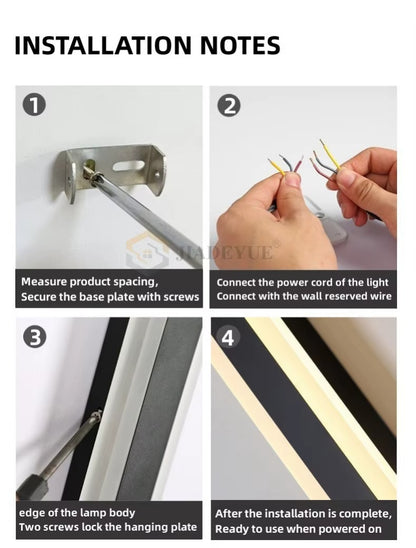 INSTALLATION NOTES

1

Measure product spacing,
Secure the base plate with screws

2

Connect the power cord of the light
Connect with the wall reserved wire

JIADEYUE®

3

edge of the lamp body
Two screws lock the hanging plate

4

After the installation is complete,
Ready to use when powered on