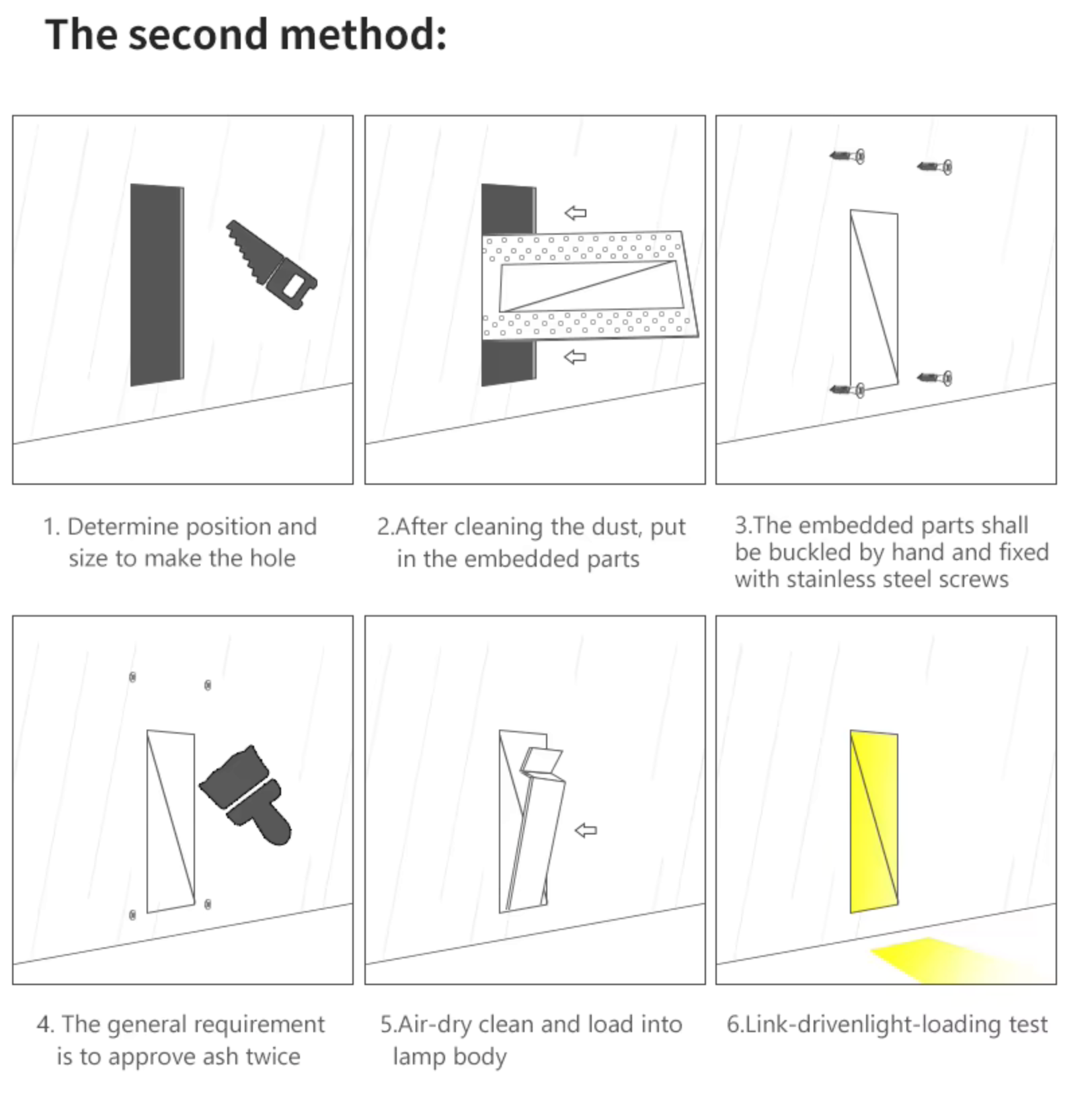 The second method:

1. Determine position and size to make the hole

2.After cleaning the dust, put in the embedded parts

3.The embedded parts shall be buckled by hand and fixed with stainless steel screws

4. The general requirement is to approve ash twice

5.Air-dry clean and load into lamp body

6.Link-drivenlight-loading test