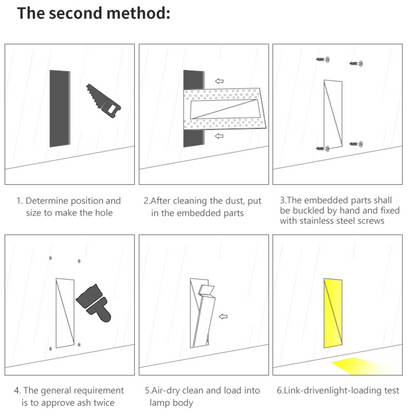 The second method:

1. Determine position and size to make the hole

2.After cleaning the dust, put in the embedded parts

3.The embedded parts shall be buckled by hand and fixed with stainless steel screws

4. The general requirement is to approve ash twice

5.Air-dry clean and load into lamp body

6.Link-drivenlight-loading test