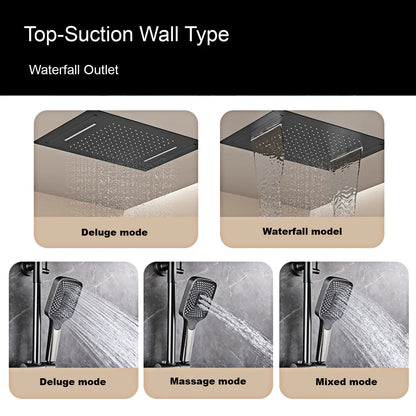 Top-Suction Wall Type

Waterfall Outlet

Deluge mode

Waterfall model

Deluge mode

Massage mode

Mixed mode