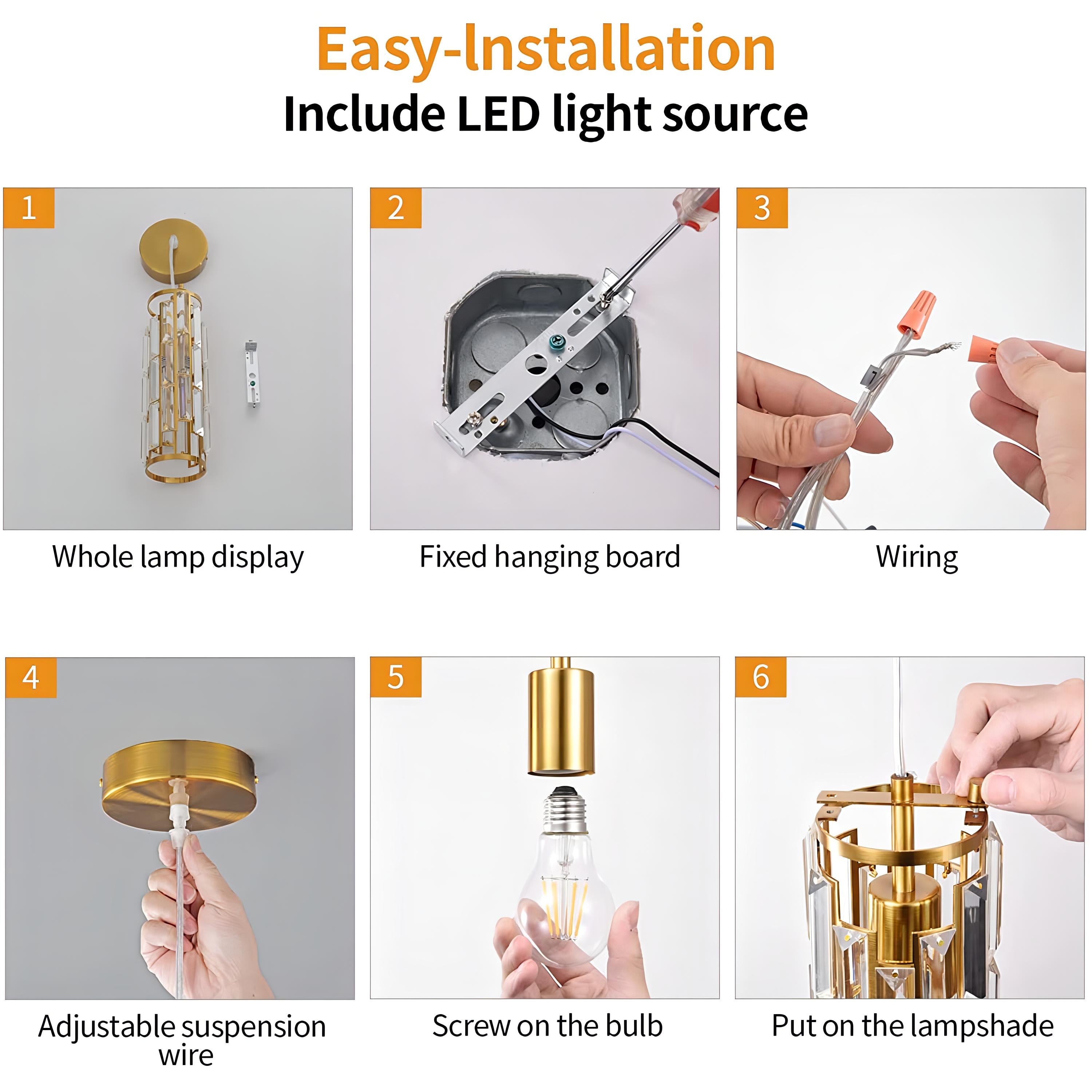 Easy-Installation
Include LED light source

1
Whole lamp display

2
Fixed hanging board

3
Wiring

4
Adjustable suspension wire

5
Screw on the bulb

6
Put on the lampshade