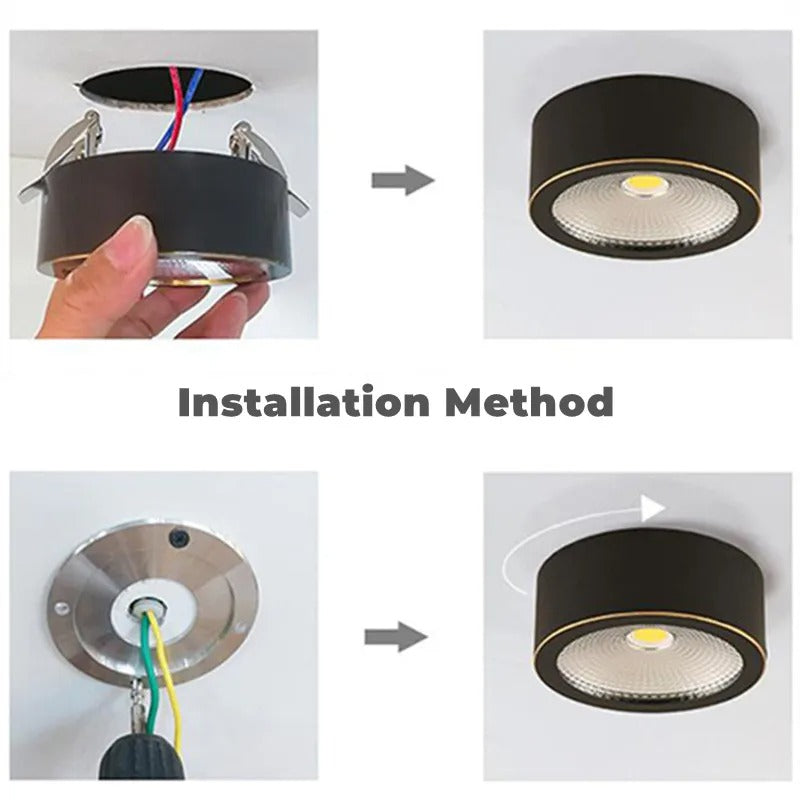 Installation Method