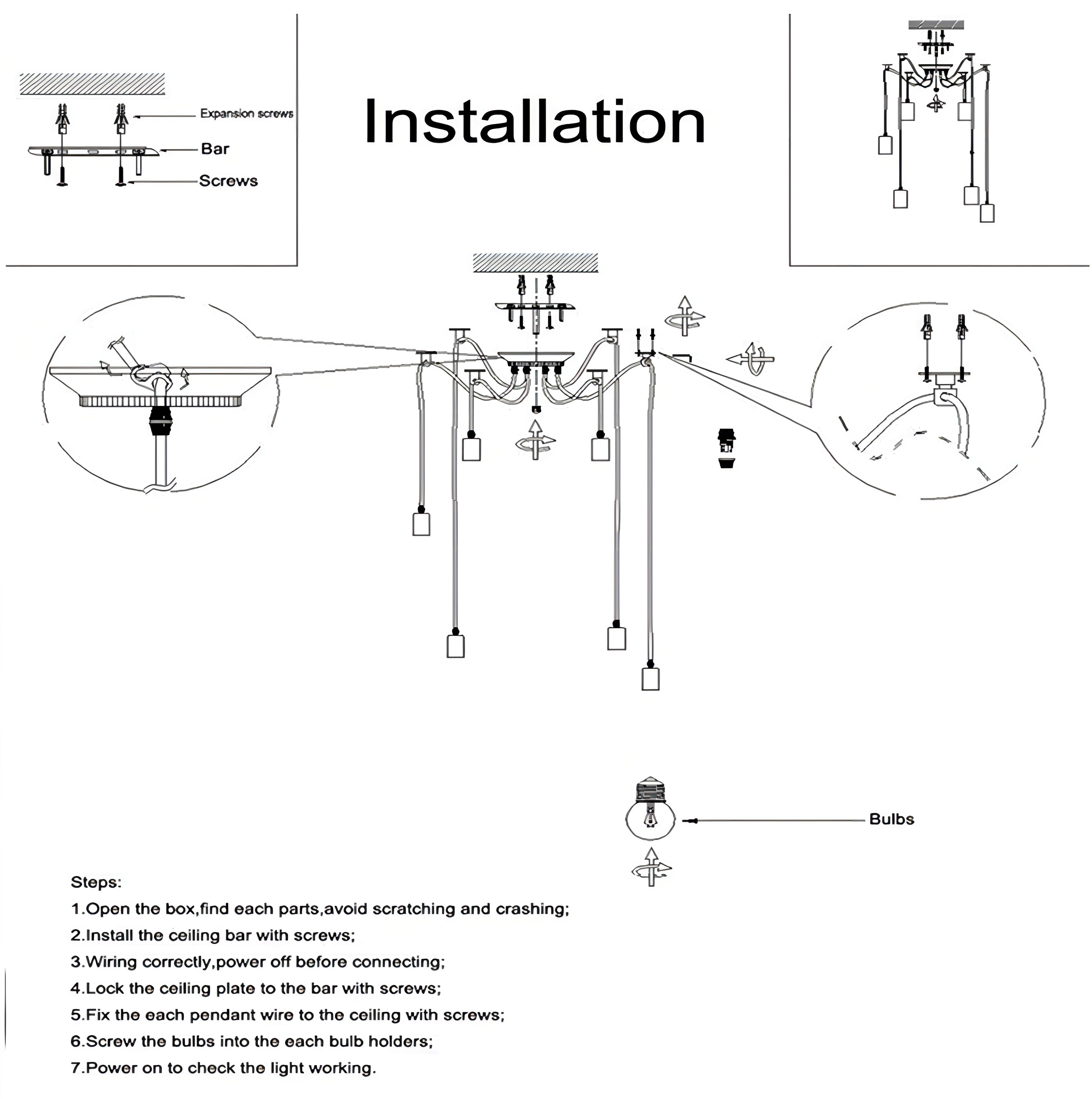 Expansion screws
Bar
Screws

Installation

Bulbs

Steps:
1.Open the box,find each parts,avoid scratching and crashing;
2.Install the ceiling bar with screws;
3.Wiring correctly,power off before connecting;
4.Lock the ceiling plate to the bar with screws;
5.Fix the each pendant wire to the ceiling with screws;
6.Screw the bulbs into the each bulb holders;
7.Power on to check the light working.