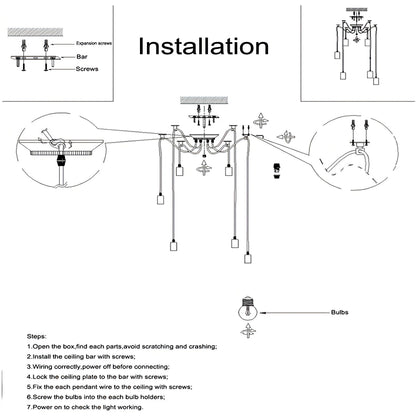 Expansion screws
Bar
Screws

Installation

Bulbs

Steps:
1.Open the box,find each parts,avoid scratching and crashing;
2.Install the ceiling bar with screws;
3.Wiring correctly,power off before connecting;
4.Lock the ceiling plate to the bar with screws;
5.Fix the each pendant wire to the ceiling with screws;
6.Screw the bulbs into the each bulb holders;
7.Power on to check the light working.